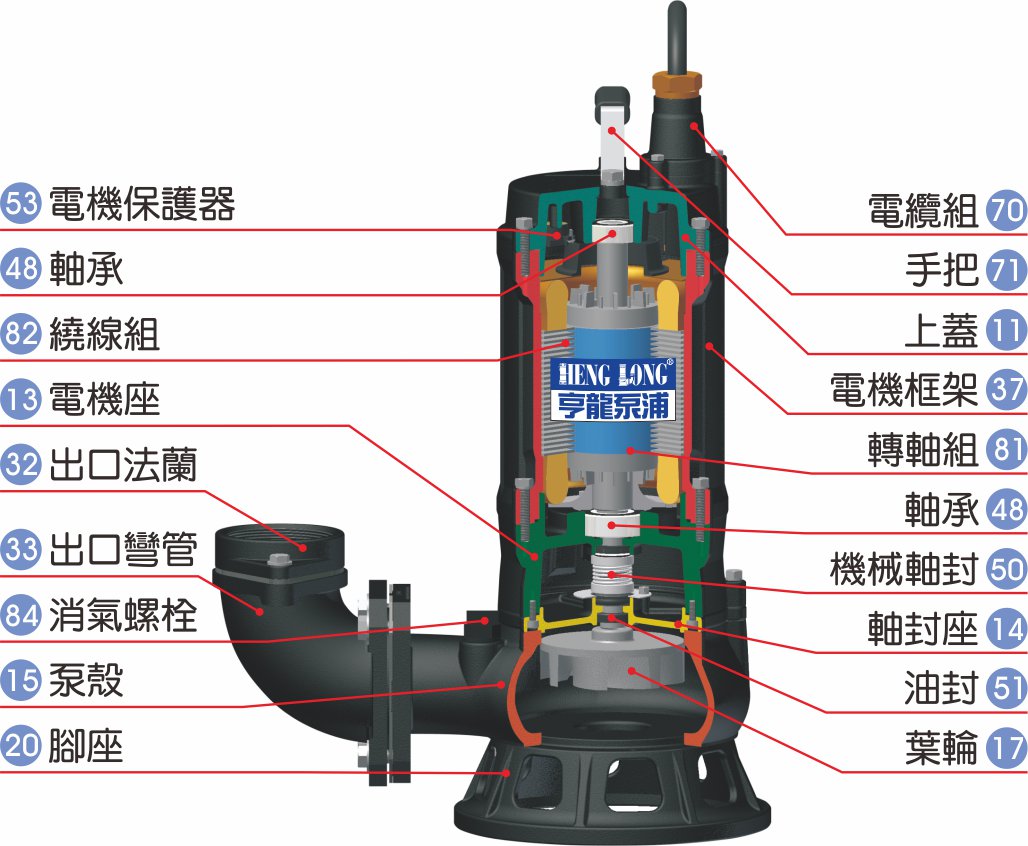 53 電機保護器
48 軸承
82 繞線組
13 電機座
32 出口法蘭
33 出口彎管
84 消氣螺栓
15 泵殼
20 腳座

HENG LONG®
亨龍泵浦

電纜組 70
手把 71
上蓋 11
電機框架 37
轉軸組 81
軸承 48
機械軸封 50
軸封座 14
油封 51
葉輪 17