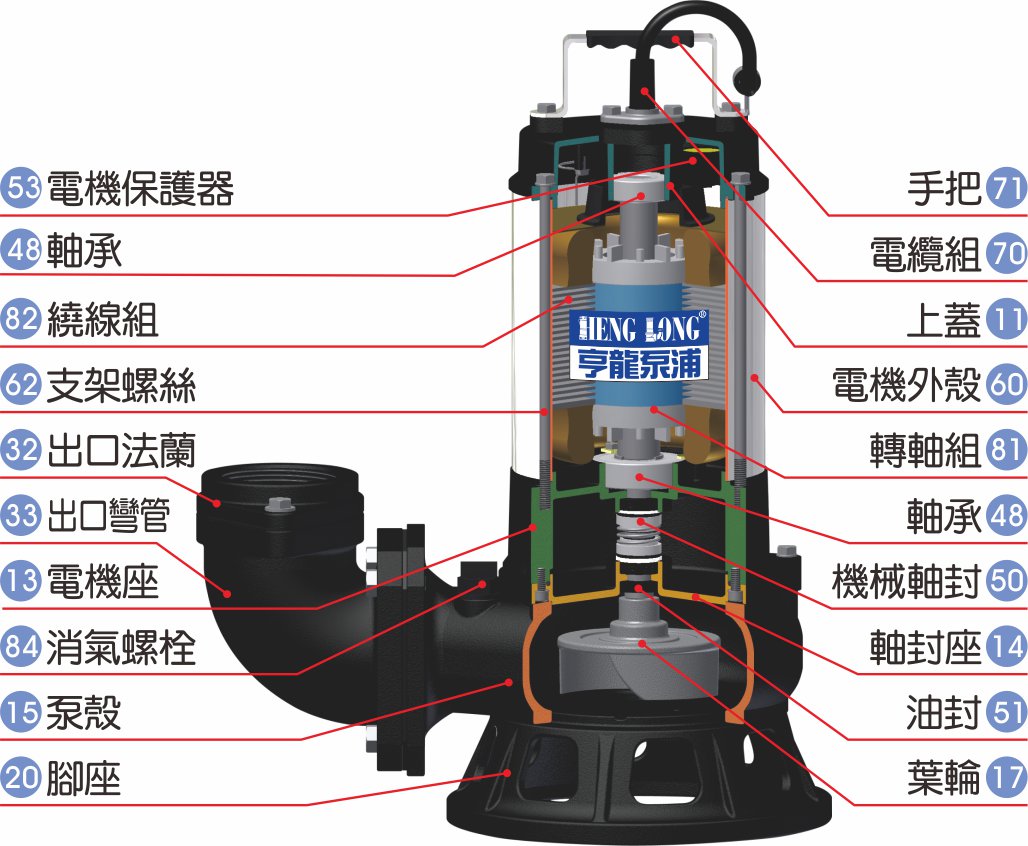 53 電機保護器
48 軸承
82 繞線組
62 支架螺絲
32 出口法蘭
33 出口彎管
13 電機座
84 消氣螺栓
15 泵殼
20 腳座

HENG LONG®
亨龍泵浦

手把 71
電纜組 70
上蓋 11
電機外殼 60
轉軸組 81
軸承 48
機械軸封 50
軸封座 14
油封 51
葉輪 17